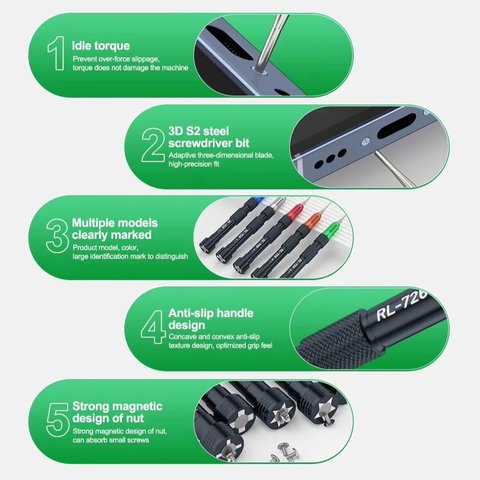 1 Idle torque
Prevent over-force slippage, torque does not damage the machine

2 3D S2 steel screwdriver bit
Adaptive three-dimensional blade, high-precision fit

3 Multiple models clearly marked
Product model, color, large identification mark to distinguish

4 Anti-slip handle design
Concave and convex anti-slip texture design, optimized grip feel

RL-726

5 Strong magnetic design of nut
Strong magnetic design of nut, can absorb small screws